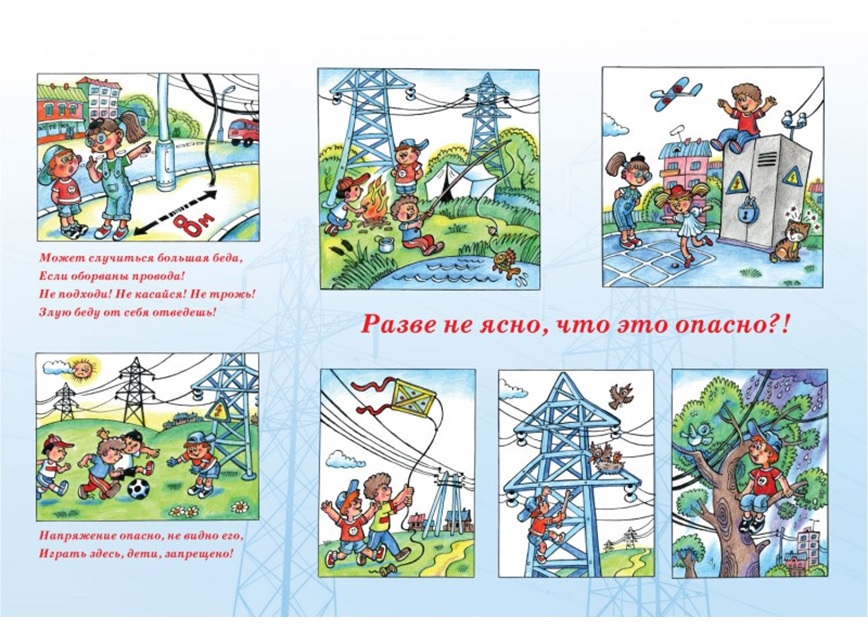 8м

Может случиться большая беда,
Если оборваны провода!
Не подходи! Не касайся! Не трожь!
Злую беду от себя отведешь!

Разве не ясно, что это опасно?!

Напряжение опасно, не видно его,
Играть здесь, дети, запрещено!